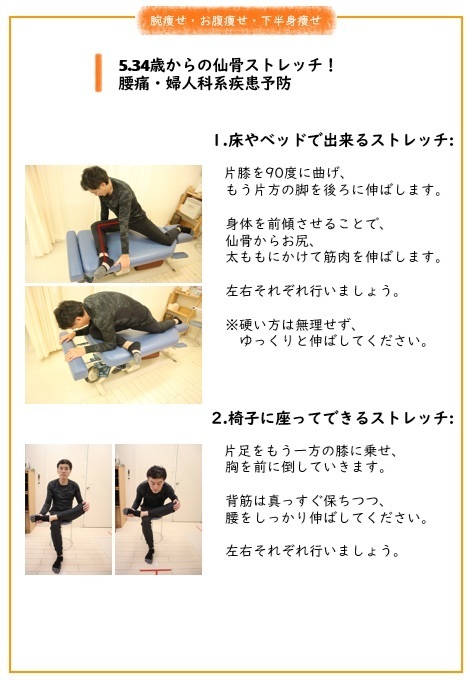 腕痩せ・お腹痩せ・下半身痩せ

5.34歳からの仙骨ストレッチ！
腰痛・婦人科系疾患予防

1.床やベッドで出来るストレッチ:

片膝を90度に曲げ、
もう片方の脚を後ろに伸ばします。

身体を前傾させることで、
仙骨からお尻、
太ももにかけて筋肉を伸ばします。

左右それぞれ行いましょう。

※硬い方は無理せず、
ゆっくりと伸ばしてください。

2.椅子に座ってできるストレッチ:

片足をもう一方の膝に乗せ、
胸を前に倒していきます。

背筋は真っすぐ保ちつつ、
腰をしっかり伸ばしてください。

左右それぞれ行いましょう。