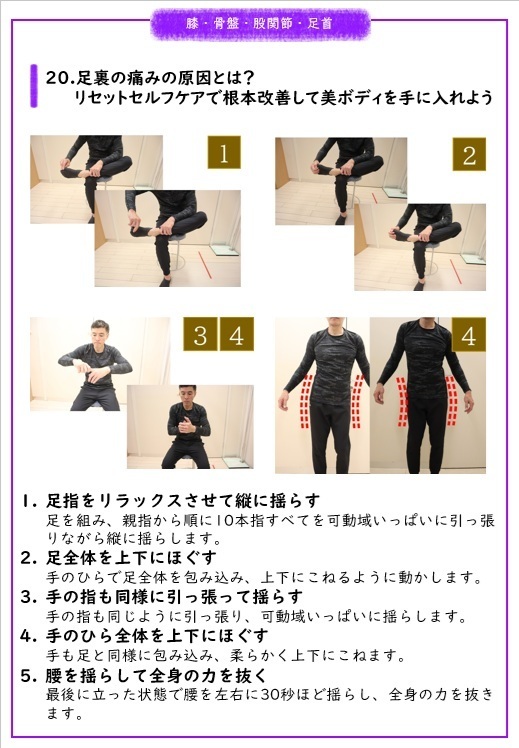 膝・骨盤・股関節・足首

20.足裏の痛みの原因とは？
リセットセルフケアで根本改善して美ボディを手に入れよう

1

2

3 4

4

1. 足指をリラックスさせて縦に揺らす
足を組み、親指から順に10本指すべてを可動域いっぱいに引っ張りながら縦に揺らします。

2. 足全体を上下にほぐす
手のひらで足全体を包み込み、上下にこねるように動かします。

3. 手の指も同様に引っ張って揺らす
手の指も同じように引っ張り、可動域いっぱいに揺らします。

4. 手のひら全体を上下にほぐす
手も足と同様に包み込み、柔らかく上下にこねます。

5. 腰を揺らして全身の力を抜く
最後に立った状態で腰を左右に30秒ほど揺らし、全身の力を抜きます。