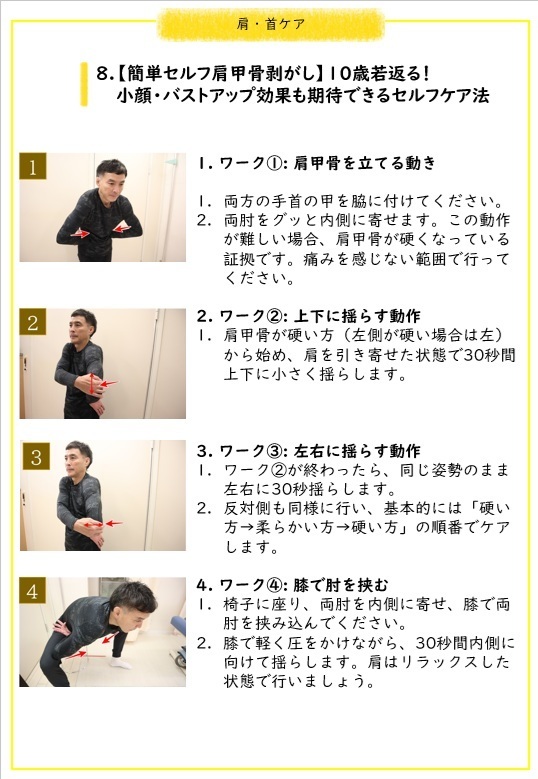 肩・首ケア

8.【簡単セルフ肩甲骨剥がし】10歳若返る!
小顔・バストアップ効果も期待できるセルフケア法

1

1. ワーク①: 肩甲骨を立てる動き

1. 両方の手首の甲を脇に付けてください。
2. 両肘をグッと内側に寄せます。この動作が難しい場合、肩甲骨が硬くなっている証拠です。痛みを感じない範囲で行ってください。

2

2. ワーク②: 上下に揺らす動作
1. 肩甲骨が硬い方（左側が硬い場合は左）から始め、肩を引き寄せた状態で30秒間上下に小さく揺らします。

3

3. ワーク③: 左右に揺らす動作
1. ワーク②が終わったら、同じ姿勢のまま左右に30秒揺らします。
2. 反対側も同様に行い、基本的には「硬い方→柔らかい方→硬い方」の順番でケアします。

4

4. ワーク④: 膝で肘を挟む
1. 椅子に座り、両肘を内側に寄せ、膝で両肘を挟み込んでください。
2. 膝で軽く圧をかけながら、30秒間内側に向けて揺らします。肩はリラックスした状態で行いましょう。