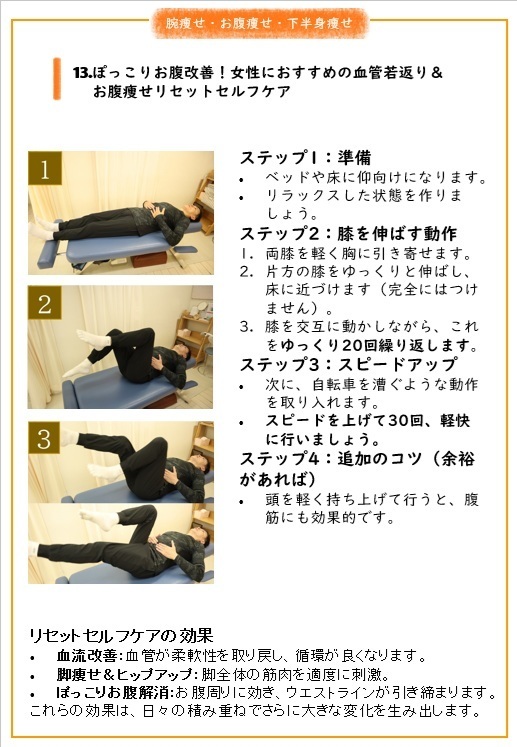 腕痩せ・お腹痩せ・下半身痩せ

13.ぽっこりお腹改善！女性におすすめの血管若返り＆お腹痩せリセットセルフケア

1

2

3

ステップ1：準備
• ベッドや床に仰向けになります。
• リラックスした状態を作りましょう。

ステップ2：膝を伸ばす動作
1. 両膝を軽く胸に引き寄せます。
2. 片方の膝をゆっくりと伸ばし、床に近づけます（完全にはつけません）。
3. 膝を交互に動かしながら、これをゆっくり20回繰り返します。

ステップ3：スピードアップ
• 次に、自転車を漕ぐような動作を取り入れます。
• スピードを上げて30回、軽快に行いましょう。

ステップ4：追加のコツ（余裕があれば）
• 頭を軽く持ち上げて行うと、腹筋にも効果的です。

リセットセルフケアの効果
• 血流改善：血管が柔軟性を取り戻し、循環が良くなります。
• 脚痩せ＆ヒップアップ：脚全体の筋肉を適度に刺激。
• ぽっこりお腹解消：お腹周りに効き、ウエストラインが引き締まります。
これらの効果は、日々の積み重ねでさらに大きな変化を生み出します。