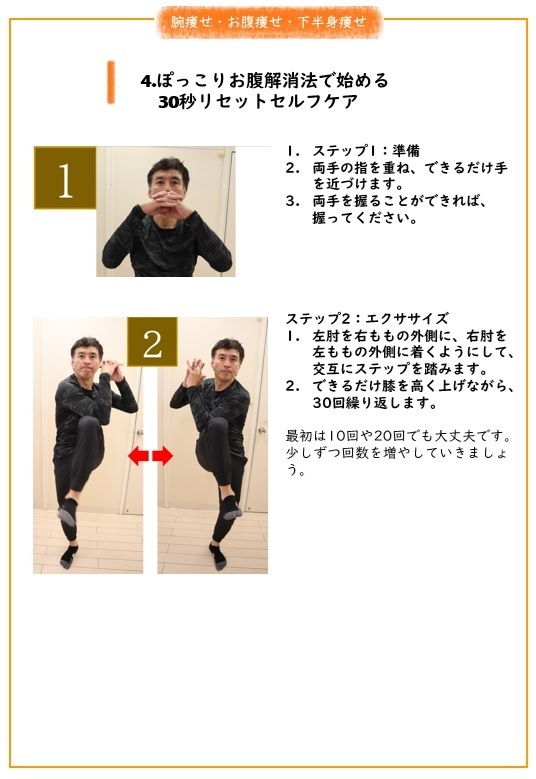 腕痩せ・お腹痩せ・下半身痩せ

4.ぽっこりお腹解消法で始める
30秒リセットセルフケア

1

1. ステップ1：準備
2. 両手の指を重ね、できるだけ手を近づけます。
3. 両手を握ることができれば、握ってください。

2

ステップ2：エクササイズ
1. 左肘を右ももの外側に、右肘を左ももの外側に着くようにして、交互にステップを踏みます。
2. できるだけ膝を高く上げながら、30回繰り返します。

最初は10回や20回でも大丈夫です。少しずつ回数を増やしていきましょう。