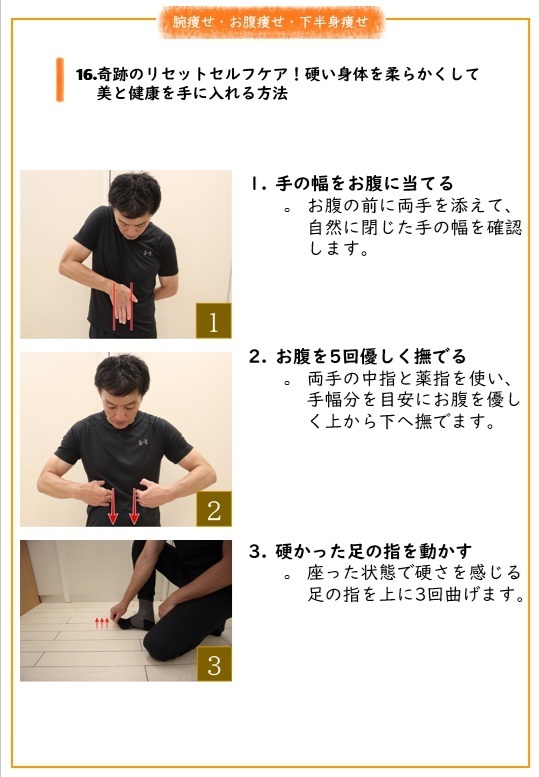 腕痩せ・お腹痩せ・下半身痩せ

16.奇跡のリセットセルフケア！硬い身体を柔らかくして美と健康を手に入れる方法

1

1. 手の幅をお腹に当てる
◦ お腹の前に両手を添えて、自然に閉じた手の幅を確認します。

2

2. お腹を5回優しく撫でる
◦ 両手の中指と薬指を使い、手幅分を目安にお腹を優しく上から下へ撫でます。

3

3. 硬かった足の指を動かす
◦ 座った状態で硬さを感じる足の指を上に3回曲げます。