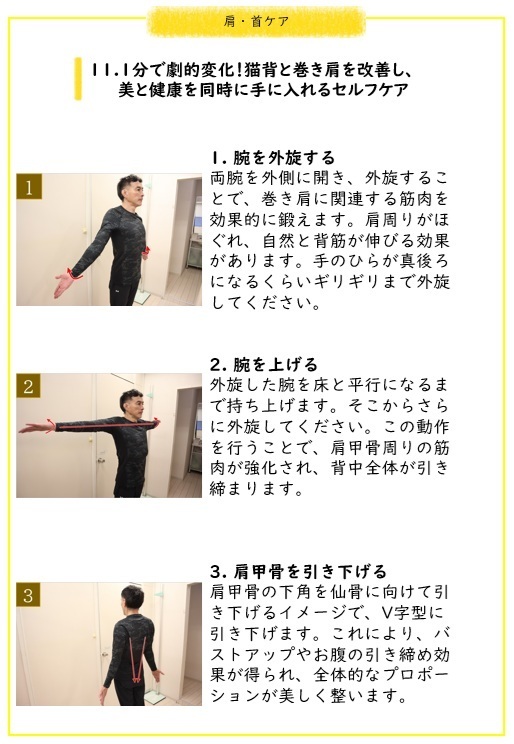 肩・首ケア

11.1分で劇的変化!猫背と巻き肩を改善し、美と健康を同時に手に入れるセルフケア

1

1. 腕を外旋する
両腕を外側に開き、外旋することで、巻き肩に関連する筋肉を効果的に鍛えます。肩周りがほぐれ、自然と背筋が伸びる効果があります。手のひらが真後ろになるくらいギリギリまで外旋してください。

2

2. 腕を上げる
外旋した腕を床と平行になるまで持ち上げます。そこからさらに外旋してください。この動作を行うことで、肩甲骨周りの筋肉が強化され、背中全体が引き締まります。

3

3. 肩甲骨を引き下げる
肩甲骨の下角を仙骨に向けて引き下げるイメージで、V字型に引き下げます。これにより、バストアップやお腹の引き締め効果が得られ、全体的なプロポーションが美しく整います。